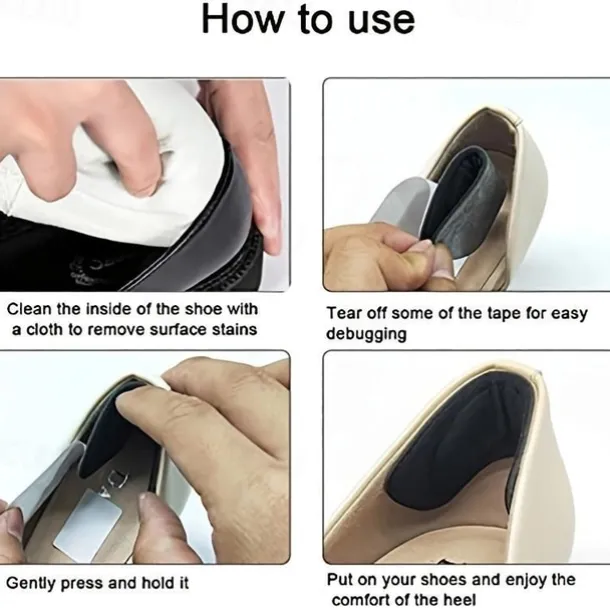 How to use

Clean the inside of the shoe with a cloth to remove surface stains

Tear off some of the tape for easy debugging

Gently press and hold it

Put on your shoes and enjoy the comfort of the heel