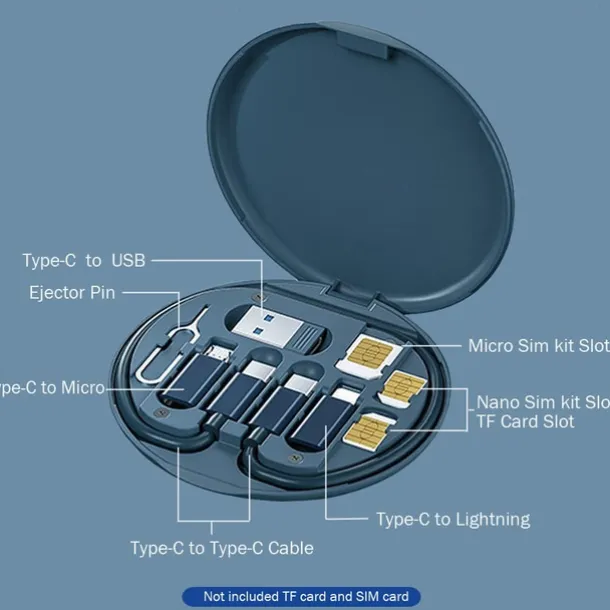 Type-C to USB
Ejector Pin
ype-C to Micro
Micro Sim kit Slot
Nano Sim kit Slo
TF Card Slot
Type-C to Lightning
Type-C to Type-C Cable
Not included TF card and SIM card