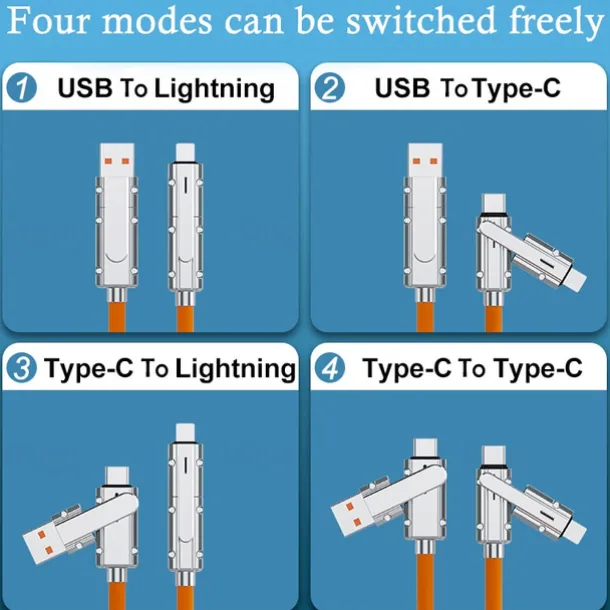 Four modes can be switched freely

1 USB To Lightning

2 USB To Type-C

3 Type-C To Lightning

4 Type-C To Type-C