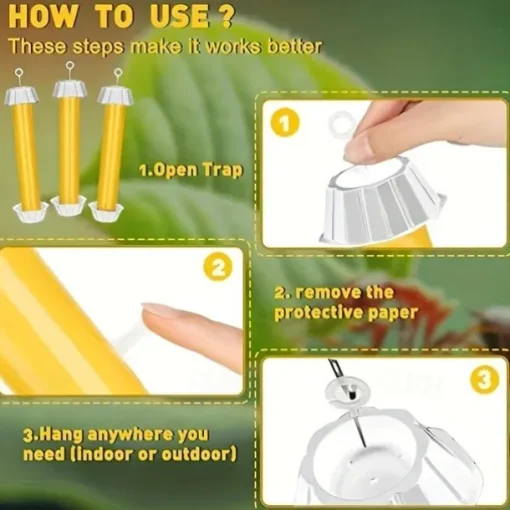 HOW TO USE ?
These steps make it works better

1.Open Trap

1

2

2. remove the protective paper

3

3.Hang anywhere you need (indoor or outdoor)