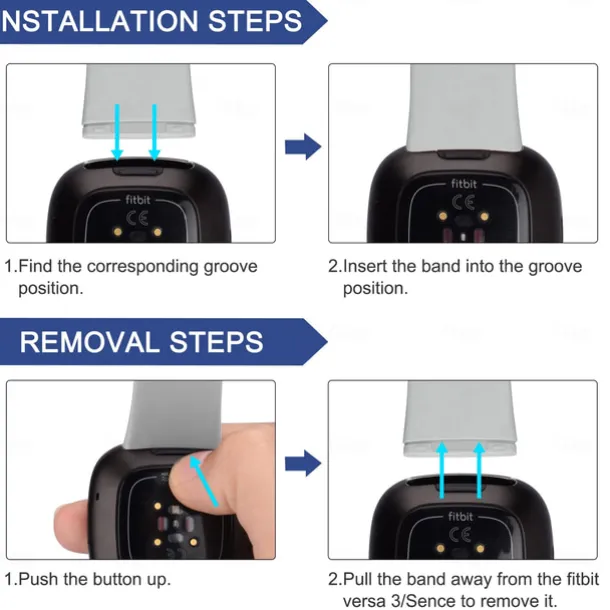 NSTALLATION STEPS

fitbit
CE

fitbit
CE

1.Find the corresponding groove position.

2.Insert the band into the groove position.

REMOVAL STEPS

fitbit
CE

1.Push the button up.

2.Pull the band away from the fitbit versa 3/Sence to remove it.