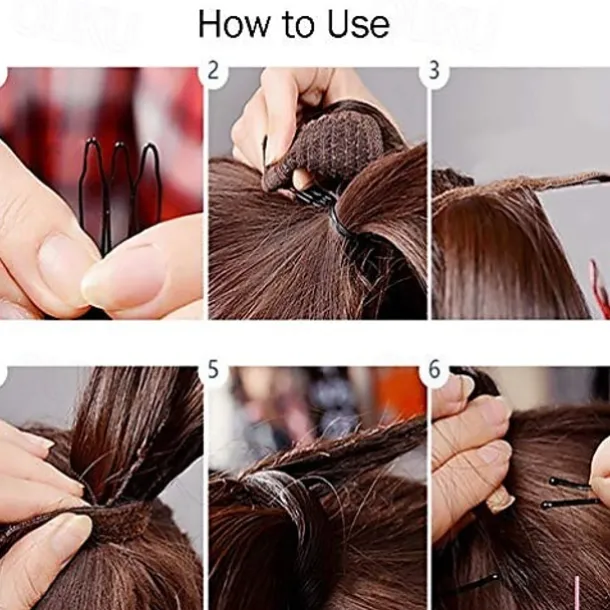 How to Use

2

3

5

6