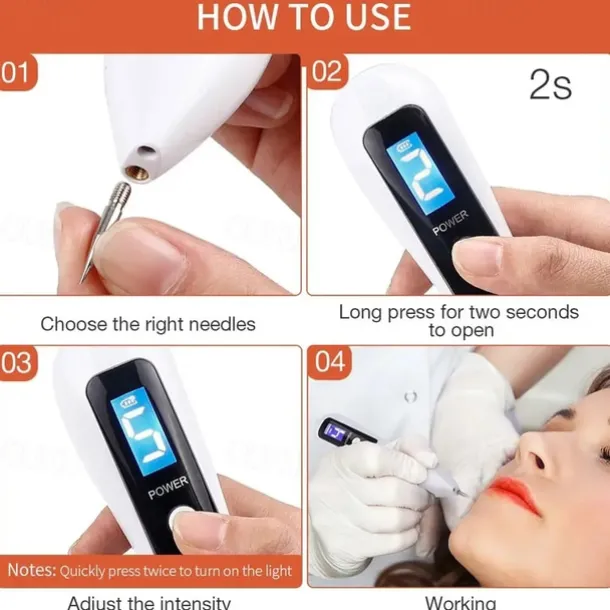 HOW TO USE

01

Choose the right needles

02

2s

2

POWER

Long press for two seconds to open

03

5

POWER

Notes: Quickly press twice to turn on the light

Adjust the intensity

04

Working