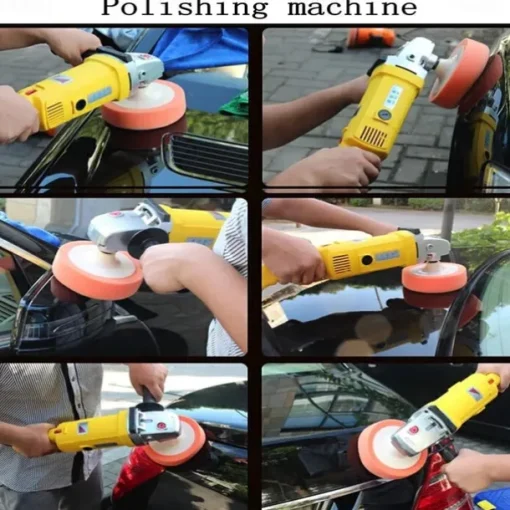 Polishing machine