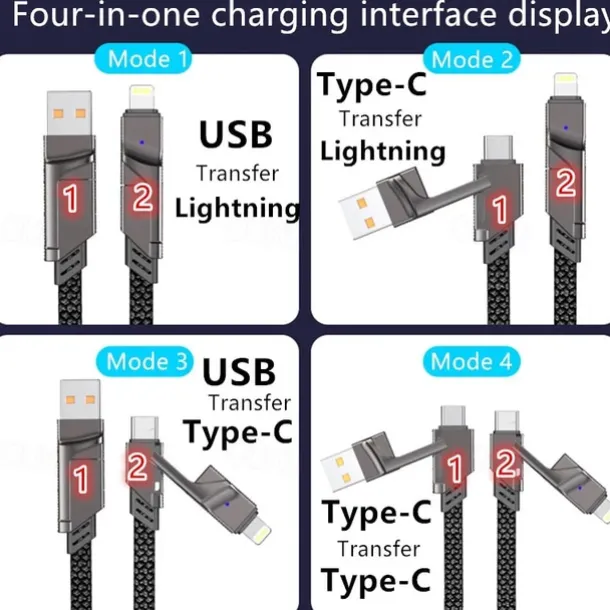 Four-in-one charging interface display

Mode 1

1 2

USB
Transfer
Lightning

Mode 2

Type-C
Transfer
Lightning

1 2

Mode 3

USB
Transfer
Type-C

1 2

Mode 4

1 2

Type-C
Transfer
Type-C