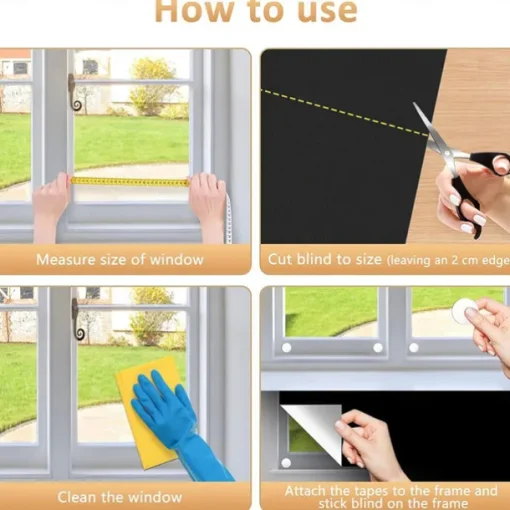 How to use

Measure size of window

Cut blind to size (leaving an 2 cm edge

Clean the window

Attach the tapes to the frame and stick blind on the frame